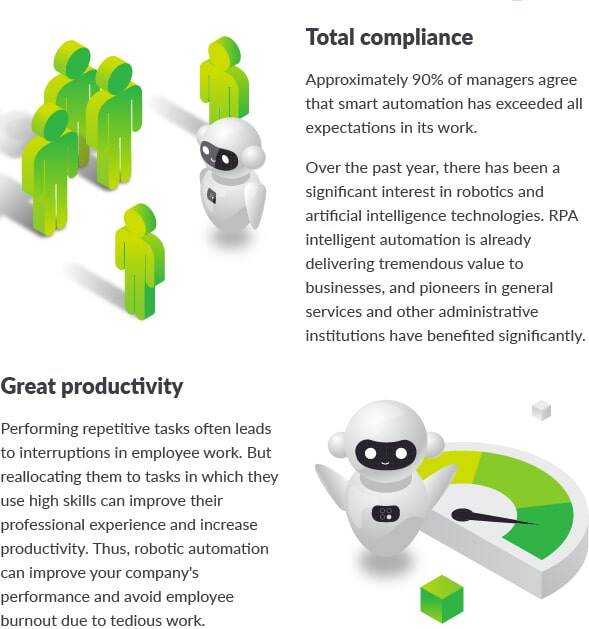 Total compliance

Approximately 90% of managers agree that smart automation has exceeded all expectations in its work.

Over the past year, there has been a significant interest in robotics and artificial intelligence technologies. RPA intelligent automation is already delivering tremendous value to businesses, and pioneers in general services and other administrative institutions have benefited significantly.

Great productivity

Performing repetitive tasks often leads to interruptions in employee work. But reallocating them to tasks in which they use high skills can improve their professional experience and increase productivity. Thus, robotic automation can improve your company's performance and avoid employee burnout due to tedious work.