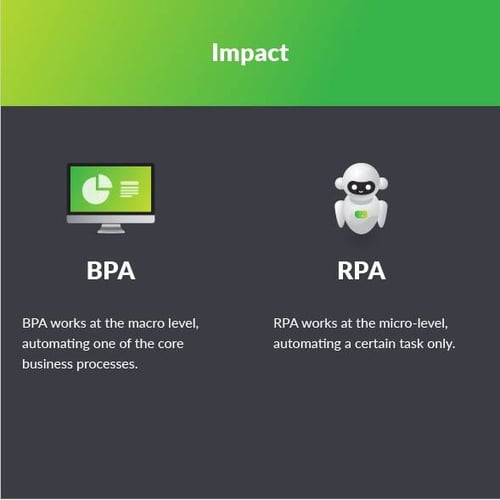 Impact

BPA

BPA works at the macro level, automating one of the core business processes.

RPA

RPA works at the micro-level, automating a certain task only.