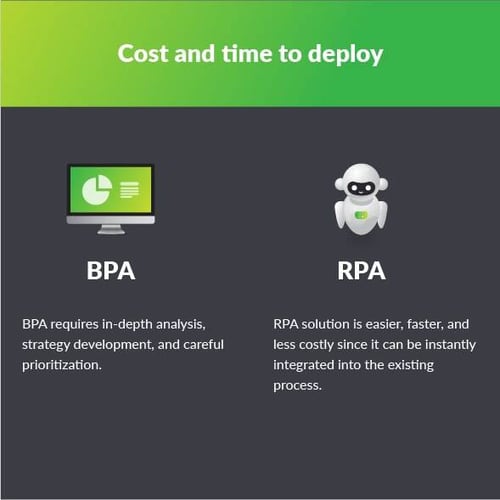 Cost and time to deploy

BPA

BPA requires in-depth analysis, strategy development, and careful prioritization.

RPA

RPA solution is easier, faster, and less costly since it can be instantly integrated into the existing process.