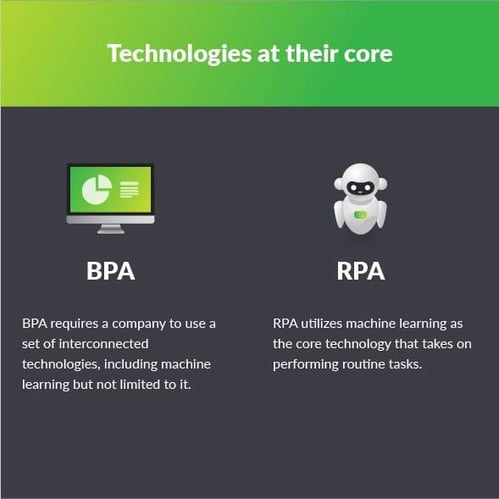 Technologies at their core

BPA

BPA requires a company to use a set of interconnected technologies, including machine learning but not limited to it.

RPA

RPA utilizes machine learning as the core technology that takes on performing routine tasks.