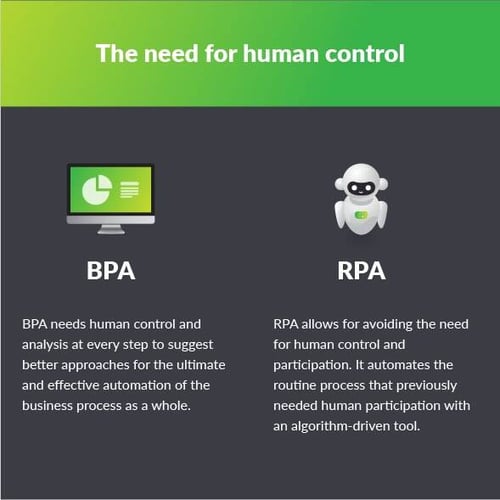 The need for human control

BPA

BPA needs human control and analysis at every step to suggest better approaches for the ultimate and effective automation of the business process as a whole.

RPA

RPA allows for avoiding the need for human control and participation. It automates the routine process that previously needed human participation with an algorithm-driven tool.