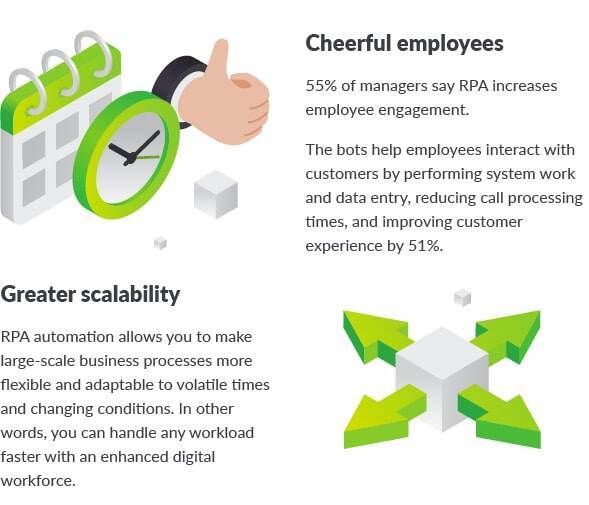 Cheerful employees

55% of managers say RPA increases employee engagement.

The bots help employees interact with customers by performing system work and data entry, reducing call processing times, and improving customer experience by 51%.

Greater scalability

RPA automation allows you to make large-scale business processes more flexible and adaptable to volatile times and changing conditions. In other words, you can handle any workload faster with an enhanced digital workforce.