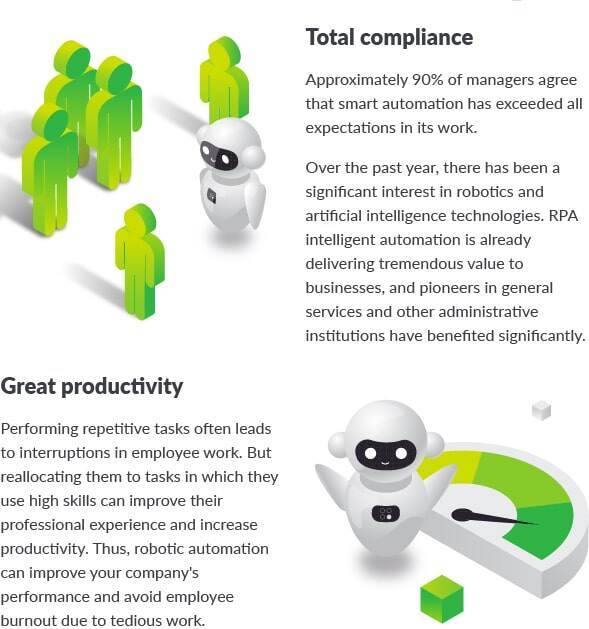 Total compliance

Approximately 90% of managers agree that smart automation has exceeded all expectations in its work.

Over the past year, there has been a significant interest in robotics and artificial intelligence technologies. RPA intelligent automation is already delivering tremendous value to businesses, and pioneers in general services and other administrative institutions have benefited significantly.

Great productivity

Performing repetitive tasks often leads to interruptions in employee work. But reallocating them to tasks in which they use high skills can improve their professional experience and increase productivity. Thus, robotic automation can improve your company's performance and avoid employee burnout due to tedious work.