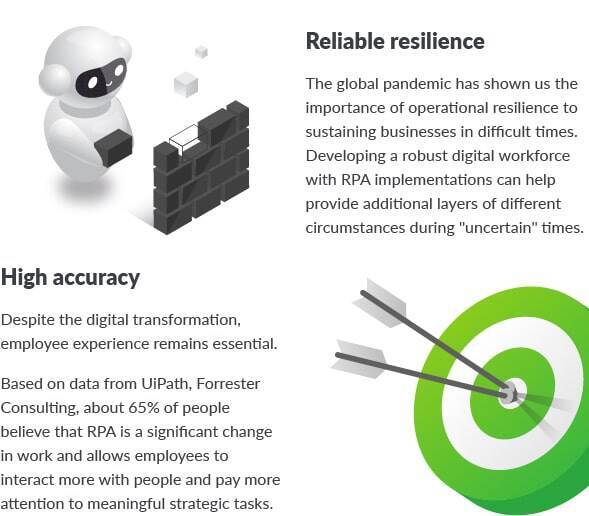 Reliable resilience

The global pandemic has shown us the importance of operational resilience to sustaining businesses in difficult times. Developing a robust digital workforce with RPA implementations can help provide additional layers of different circumstances during "uncertain" times.

High accuracy

Despite the digital transformation, employee experience remains essential.

Based on data from UiPath, Forrester Consulting, about 65% of people believe that RPA is a significant change in work and allows employees to interact more with people and pay more attention to meaningful strategic tasks.